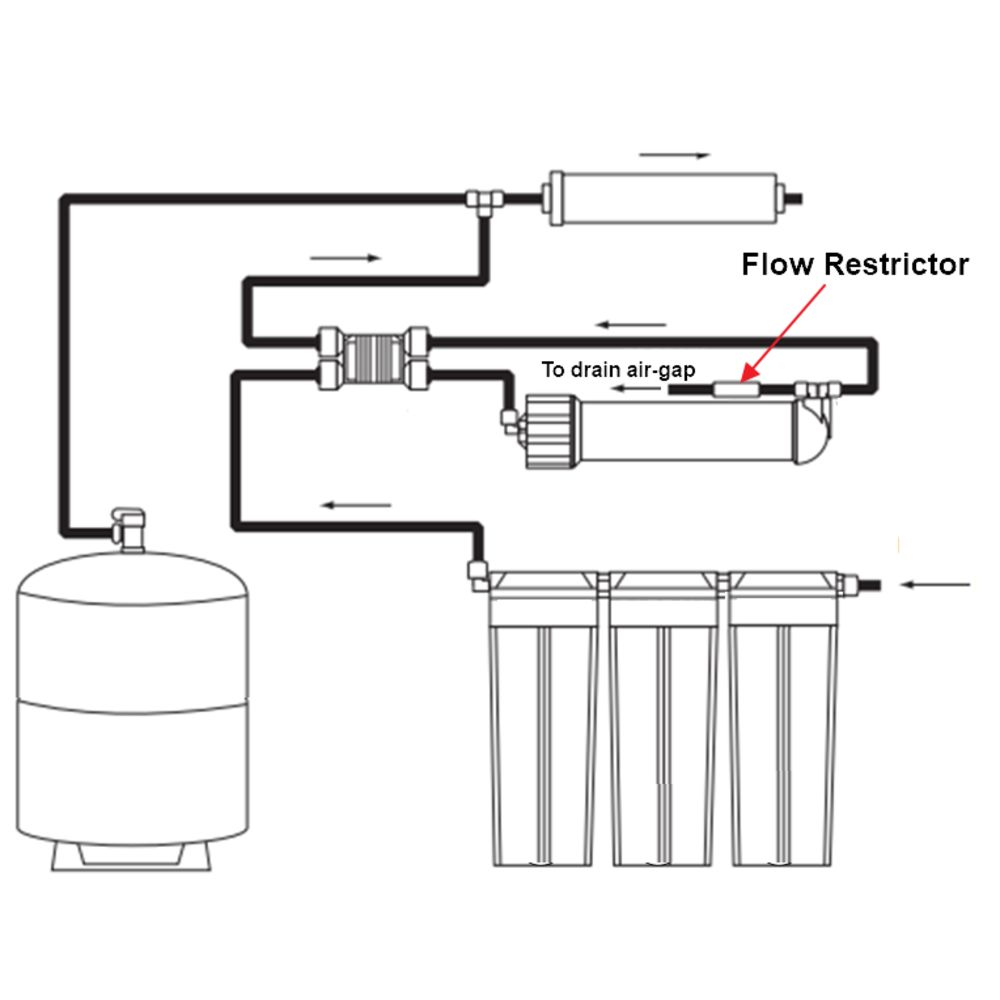 Flow Restrictor

To drain air-gap