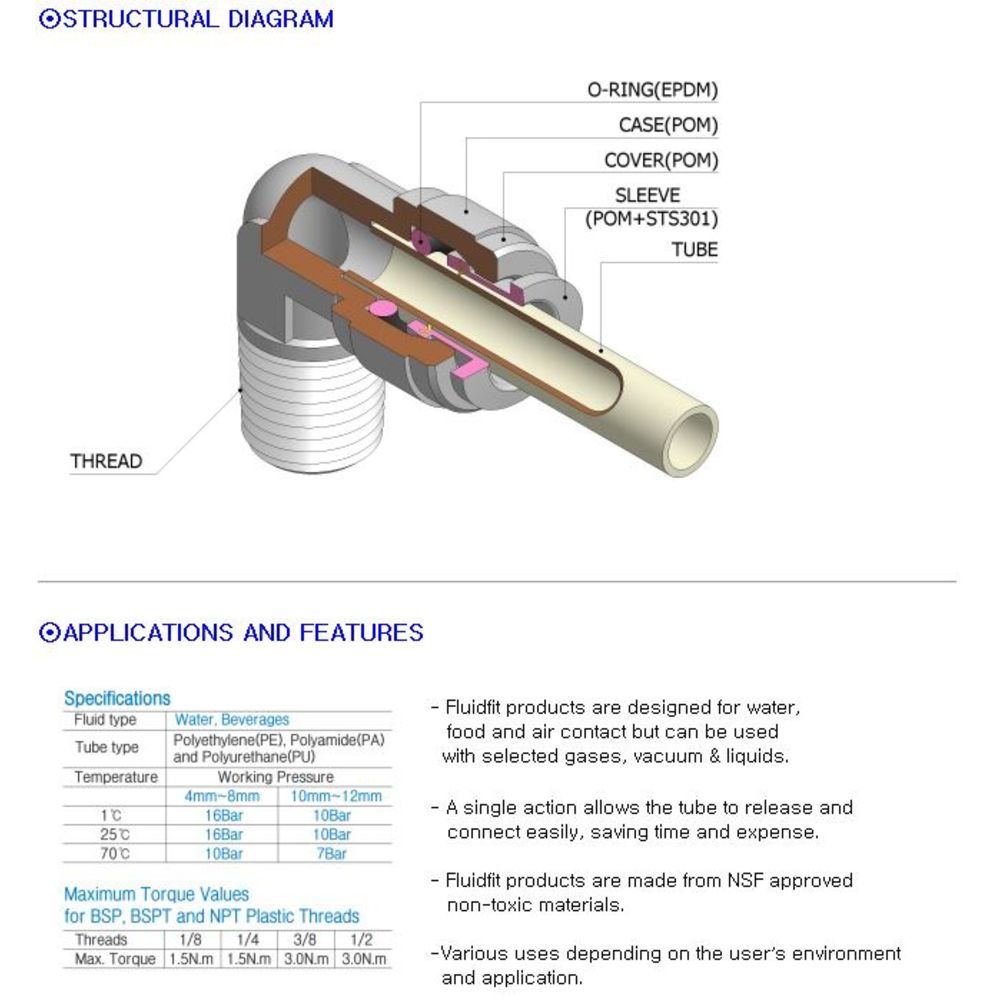 ⊙STRUCTURAL DIAGRAM

O-RING(EPDM)
CASE(POM)
COVER(POM)
SLEEVE (POM+STS301)
TUBE
THREAD

⊙APPLICATIONS AND FEATURES

Specifications

| Fluid type | Water, Beverages | |
|---|---|---|
| Tube type | Polyethylene(PE), Polyamide(PA) and Polyurethane(PU) | |
| Temperature | Working Pressure | |
| | 4mm~8mm | 10mm~12mm |
| 1℃ | 16Bar | 10Bar |
| 25℃ | 16Bar | 10Bar |
| 70℃ | 10Bar | 7Bar |

Maximum Torque Values for BSP, BSPT and NPT Plastic Threads

| Threads | 1/8 | 1/4 | 3/8 | 1/2 |
|---|---|---|---|---|
| Max. Torque | 1.5N.m | 1.5N.m | 3.0N.m | 3.0N.m |

- Fluidfit products are designed for water, food and air contact but can be used with selected gases, vacuum & liquids.

- A single action allows the tube to release and connect easily, saving time and expense.

- Fluidfit products are made from NSF approved non-toxic materials.

-Various uses depending on the user's environment and application.