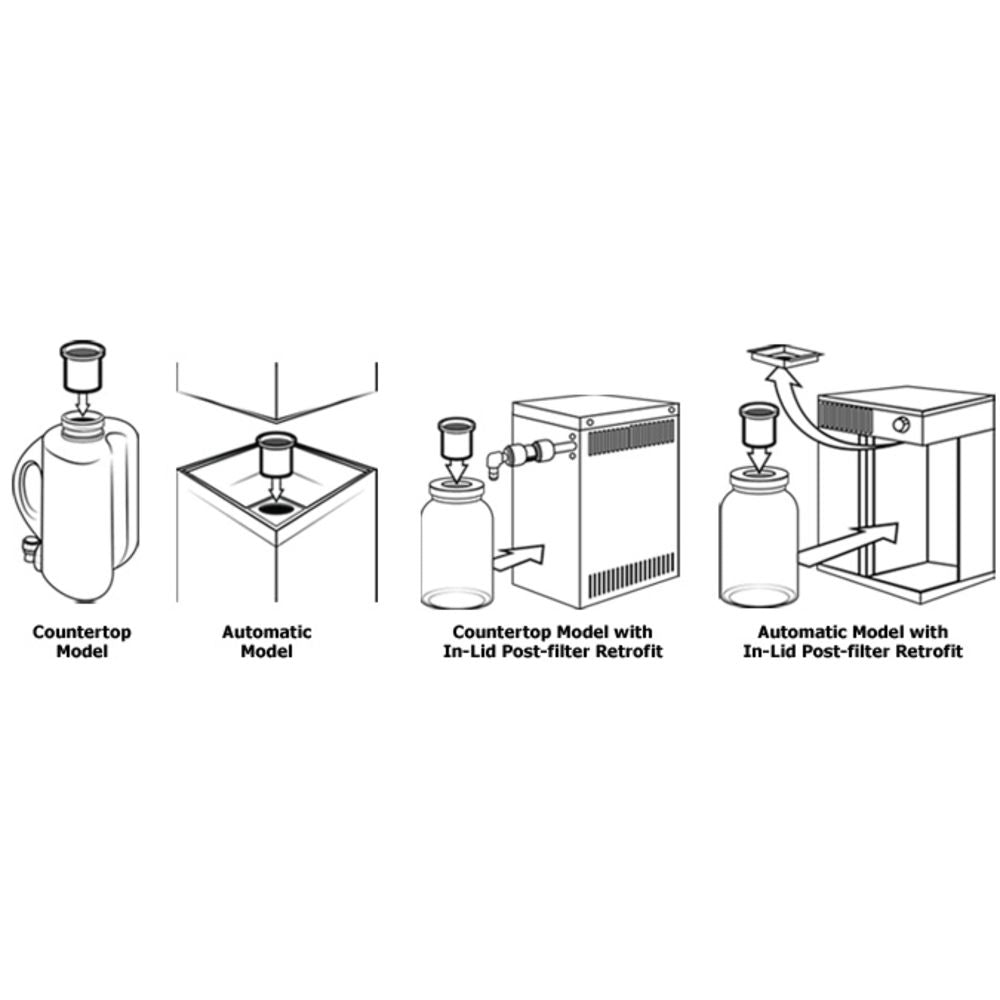 Countertop Model

Automatic Model

Countertop Model with In-Lid Post-filter Retrofit

Automatic Model with In-Lid Post-filter Retrofit