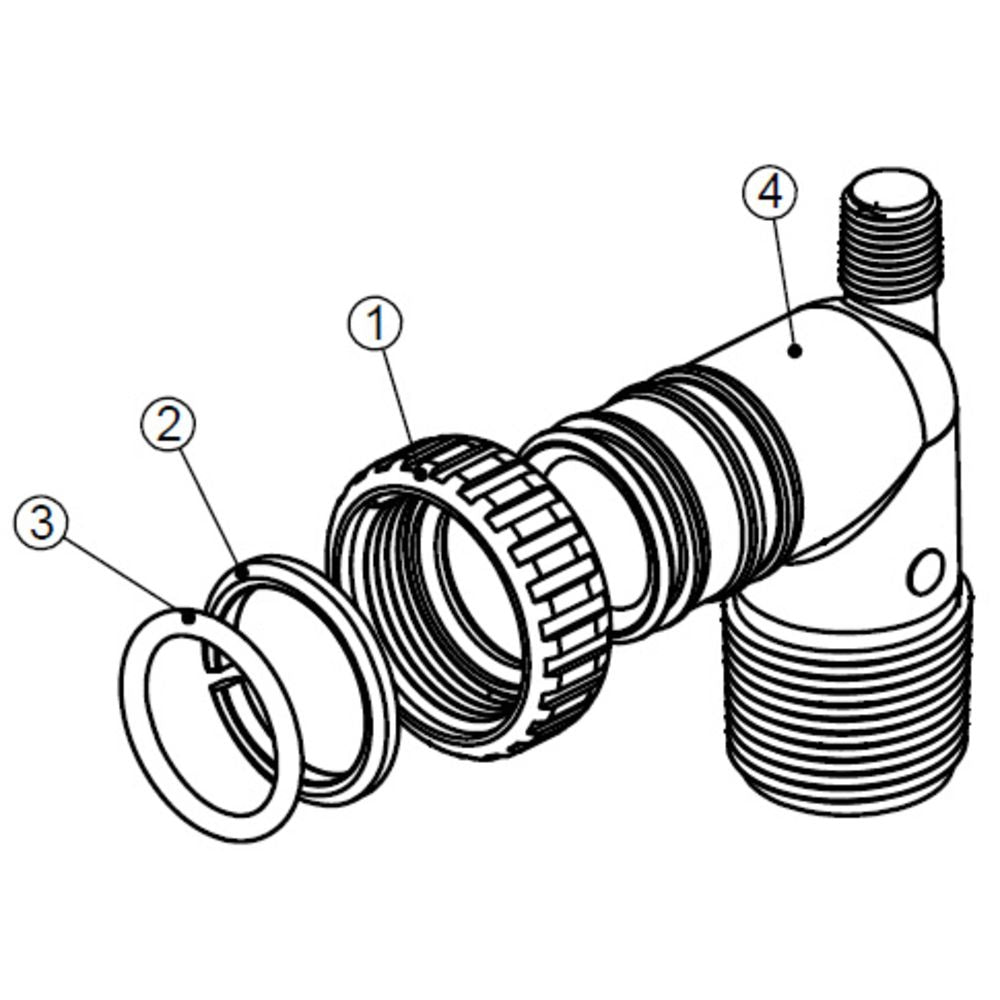 4
1
2
3