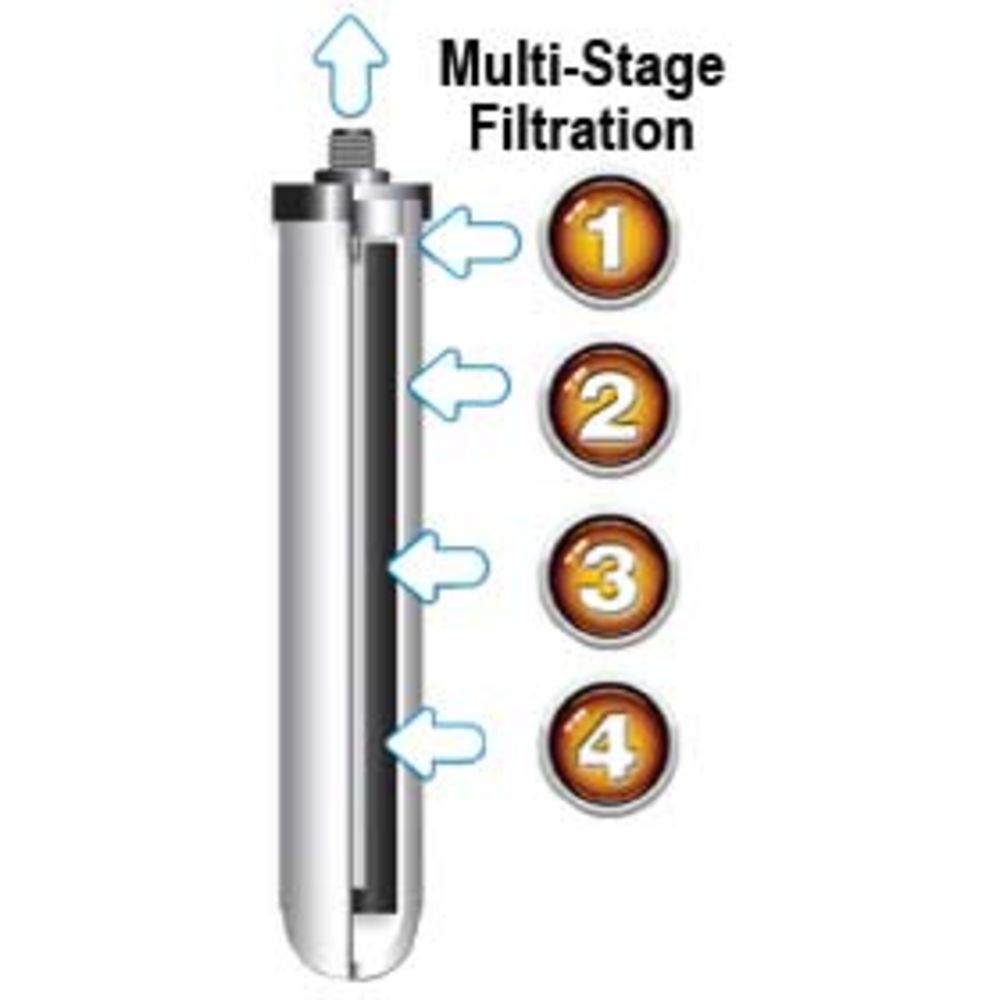 Multi-Stage Filtration

1

2

3

4