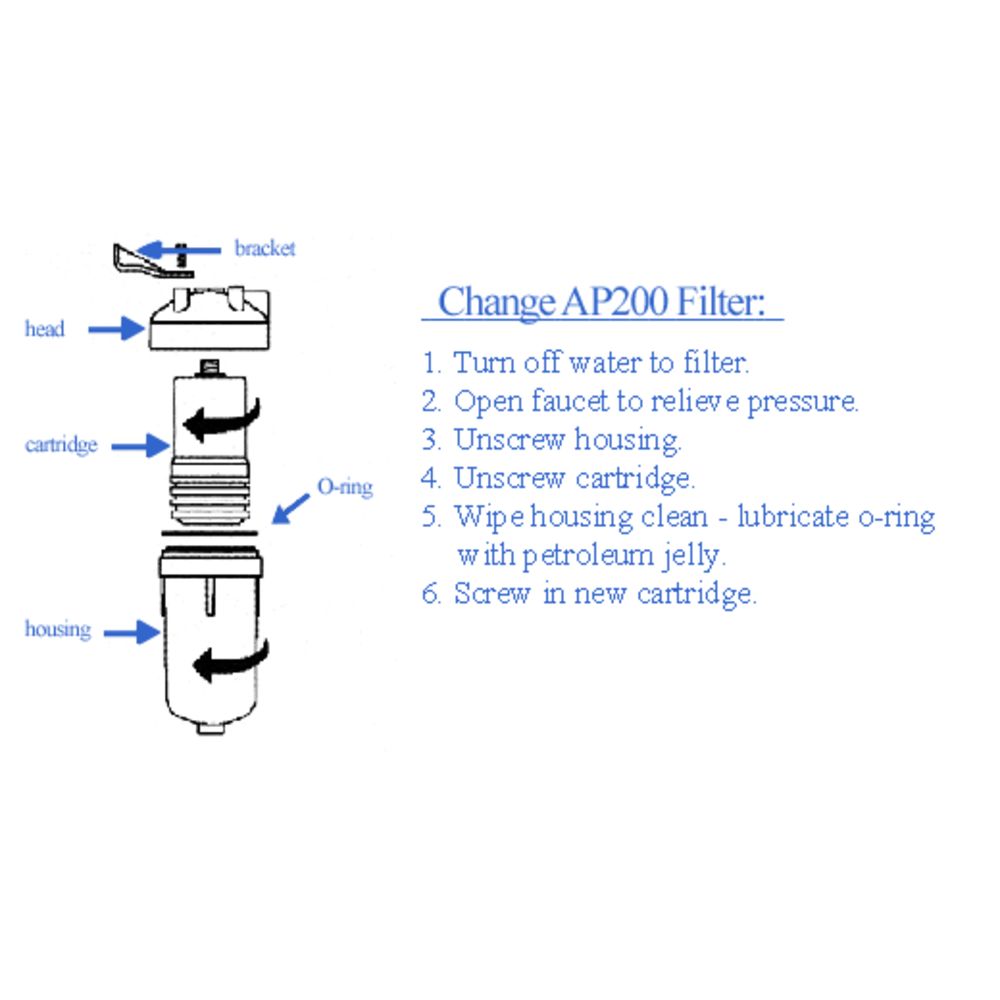 bracket

head

cartridge

O-ring

housing

Change AP200 Filter:

1. Turn off water to filter.
2. Open faucet to relieve pressure.
3. Unscrew housing.
4. Unscrew cartridge.
5. Wipe housing clean - lubricate o-ring with petroleum jelly.
6. Screw in new cartridge.