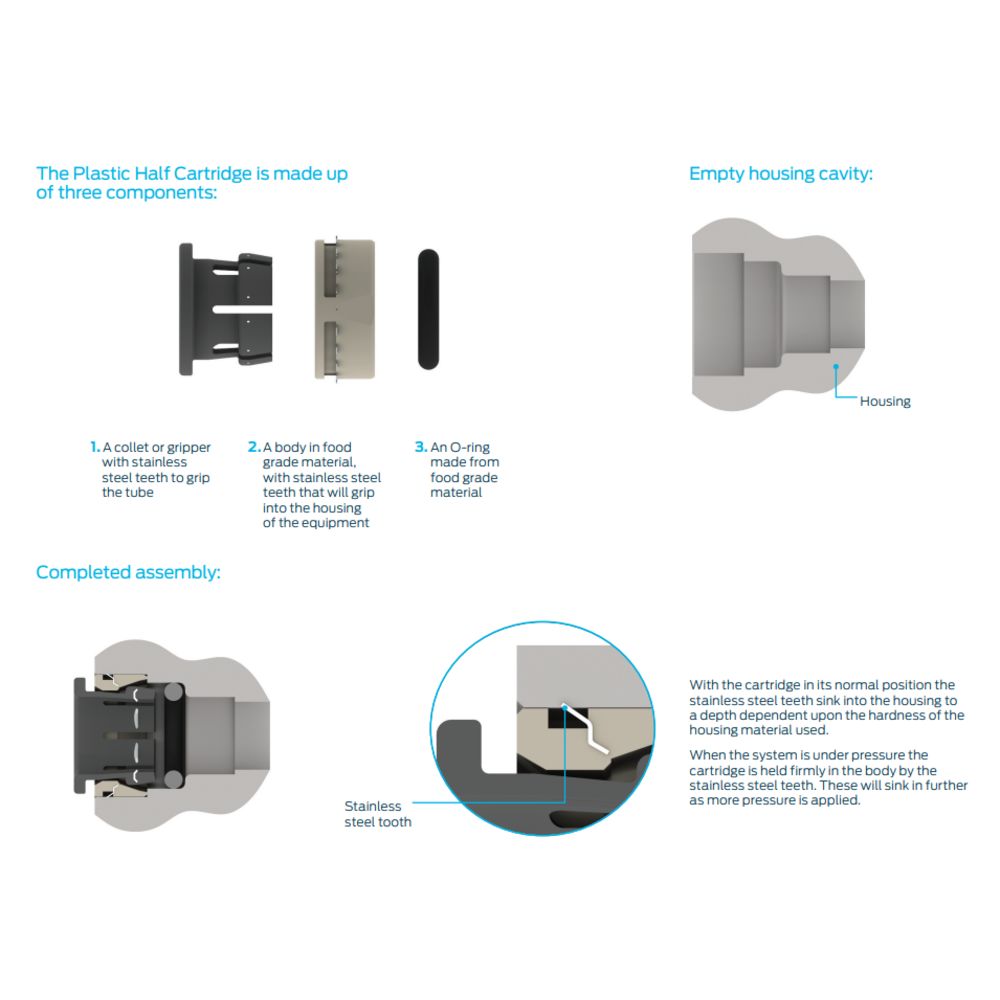 The Plastic Half Cartridge is made up of three components:

1. A collet or gripper with stainless steel teeth to grip the tube

2. A body in food grade material, with stainless steel teeth that will grip into the housing of the equipment

3. An O-ring made from food grade material

Empty housing cavity:

Housing

Completed assembly:

Stainless steel tooth

With the cartridge in its normal position the stainless steel teeth sink into the housing to a depth dependent upon the hardness of the housing material used.

When the system is under pressure the cartridge is held firmly in the body by the stainless steel teeth. These will sink in further as more pressure is applied.