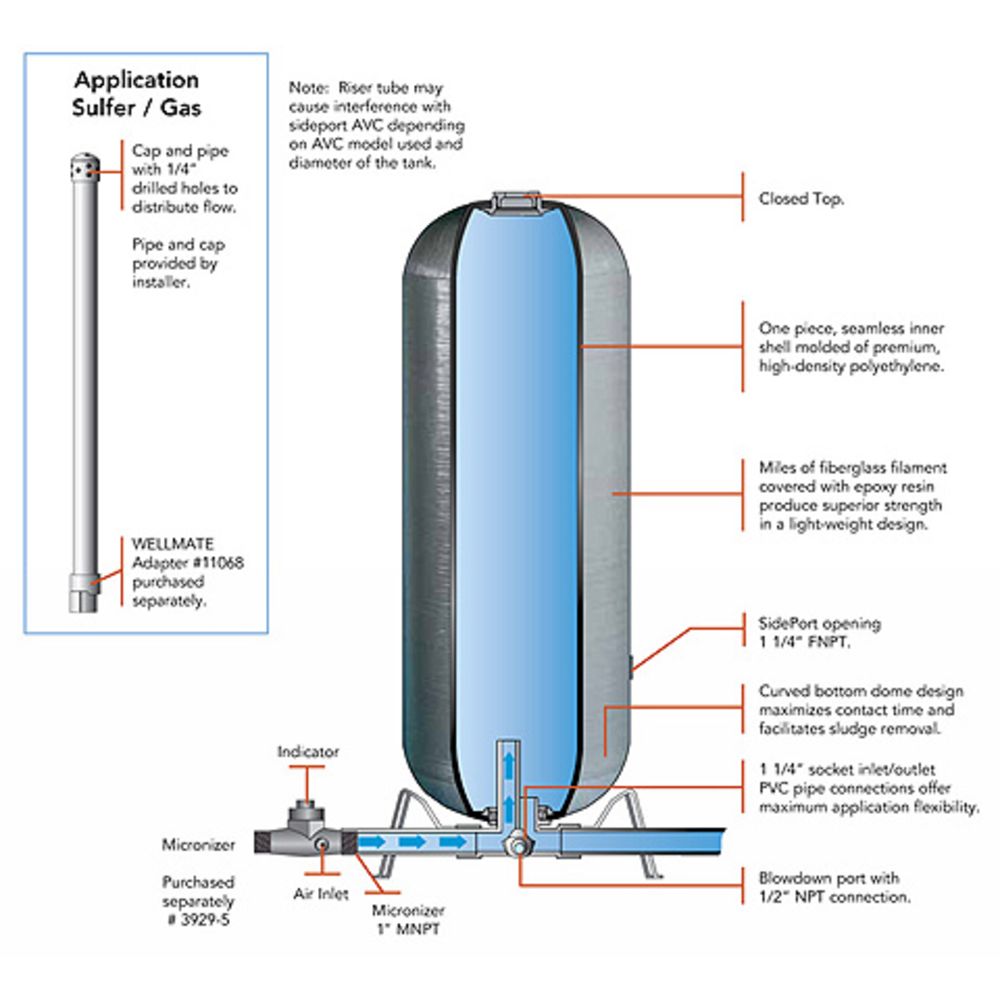 Application
Sulfer / Gas

Cap and pipe with 1/4" drilled holes to distribute flow.

Pipe and cap provided by installer.

WELLMATE Adapter #11068 purchased separately.

Note: Riser tube may cause interference with sideport AVC depending on AVC model used and diameter of the tank.

Closed Top.

One piece, seamless inner shell molded of premium, high-density polyethylene.

Miles of fiberglass filament covered with epoxy resin produce superior strength in a light-weight design.

SidePort opening 1 1/4" FNPT.

Curved bottom dome design maximizes contact time and facilitates sludge removal.

1 1/4" socket inlet/outlet PVC pipe connections offer maximum application flexibility.

Blowdown port with 1/2" NPT connection.

Indicator

Micronizer

Purchased separately # 3929-5

Air Inlet

Micronizer 1" MNPT