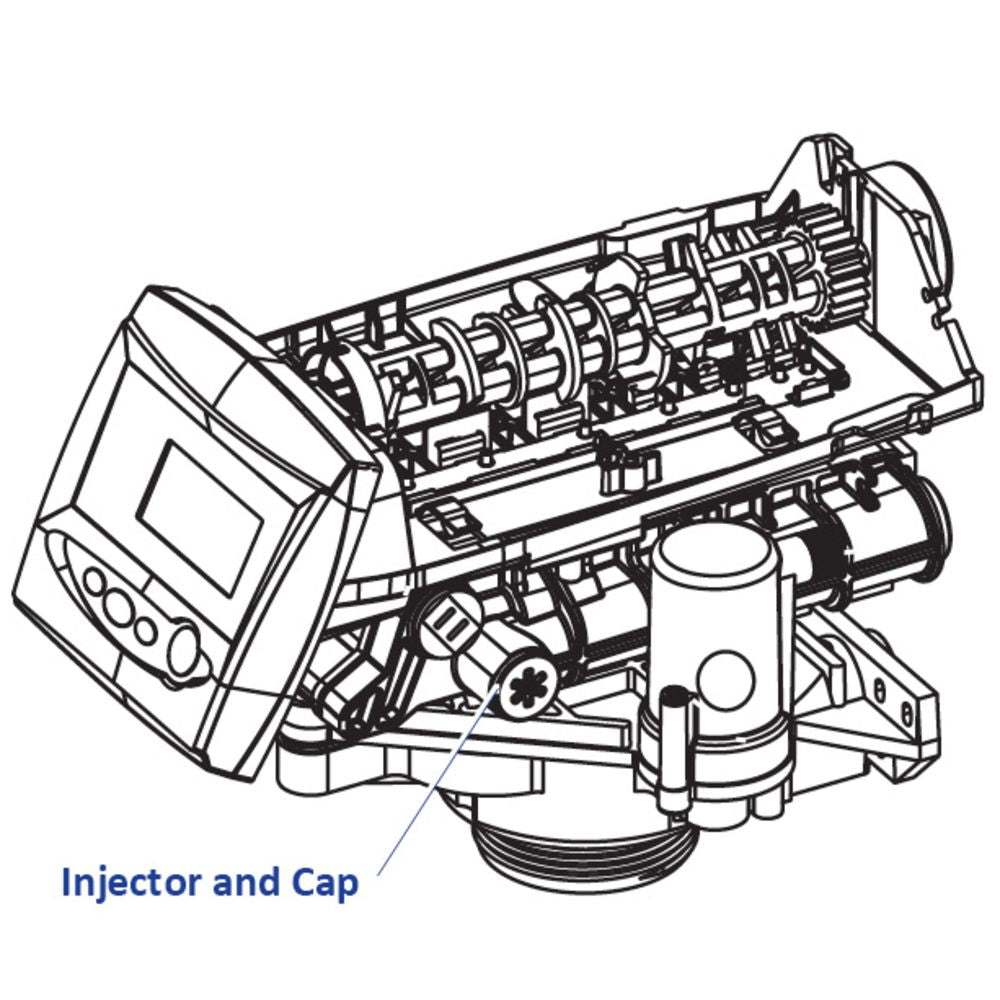 Injector and Cap