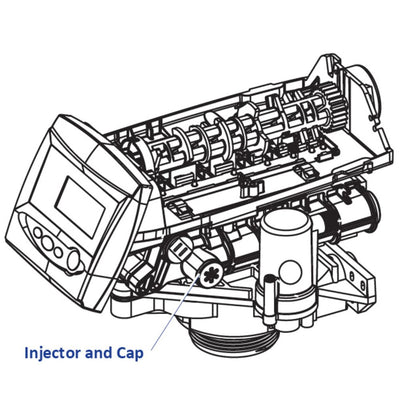 Injector and Cap