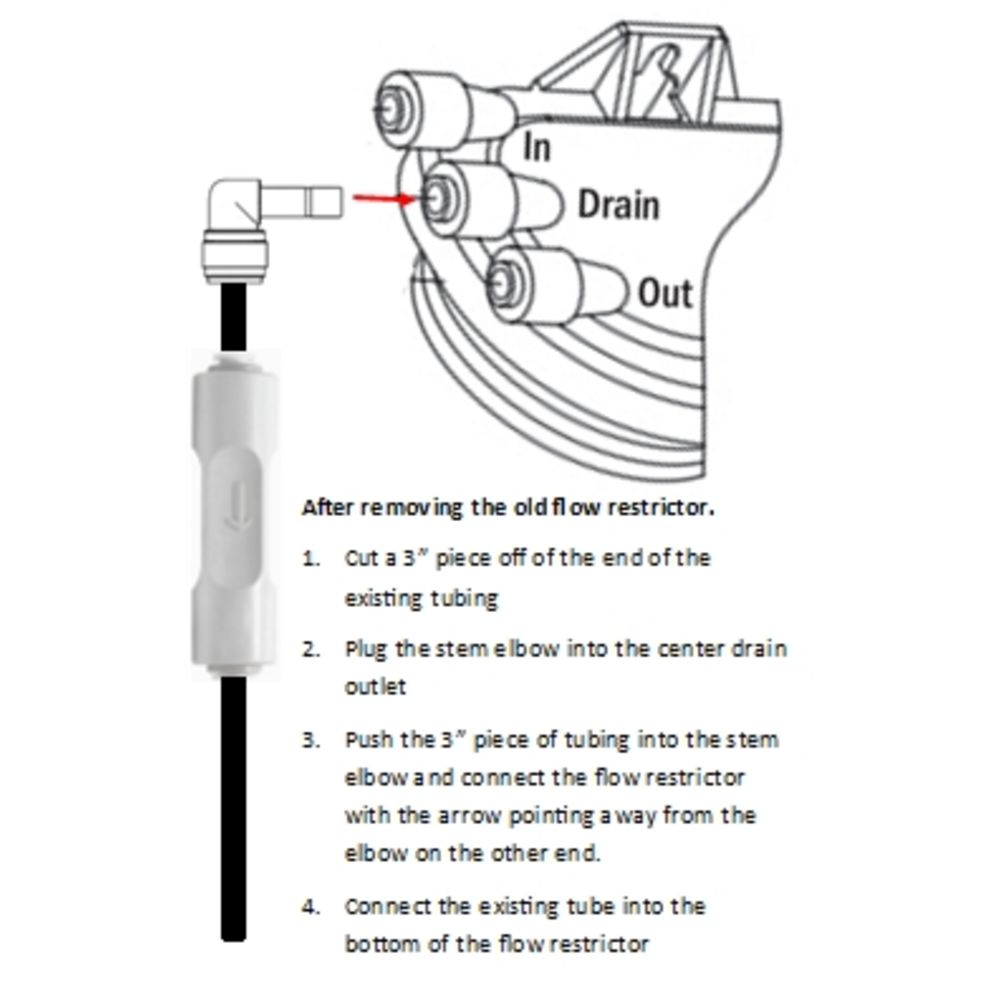 In
Drain
Out

After removing the old flow restrictor.

1. Cut a 3" piece off of the end of the existing tubing

2. Plug the stem elbow into the center drain outlet

3. Push the 3" piece of tubing into the stem elbow and connect the flow restrictor with the arrow pointing away from the elbow on the other end.

4. Connect the existing tube into the bottom of the flow restrictor