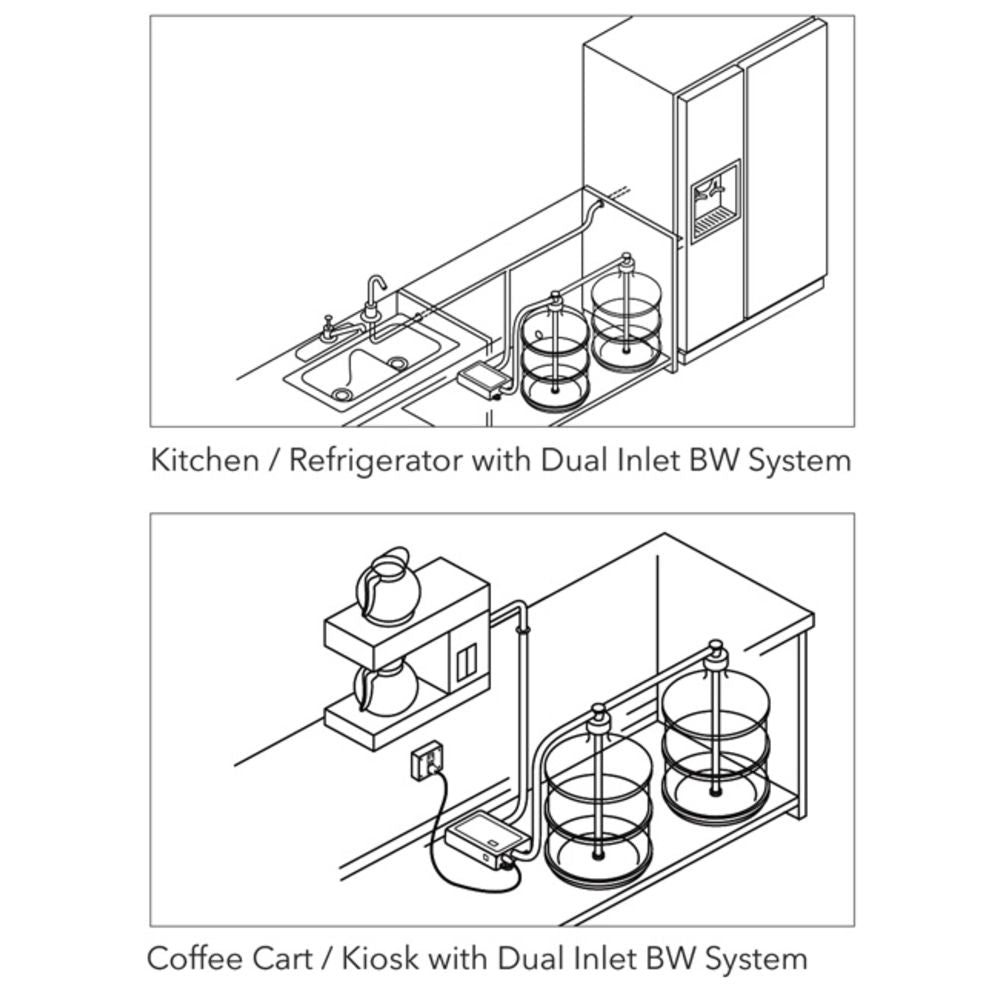 Kitchen / Refrigerator with Dual Inlet BW System

Coffee Cart / Kiosk with Dual Inlet BW System