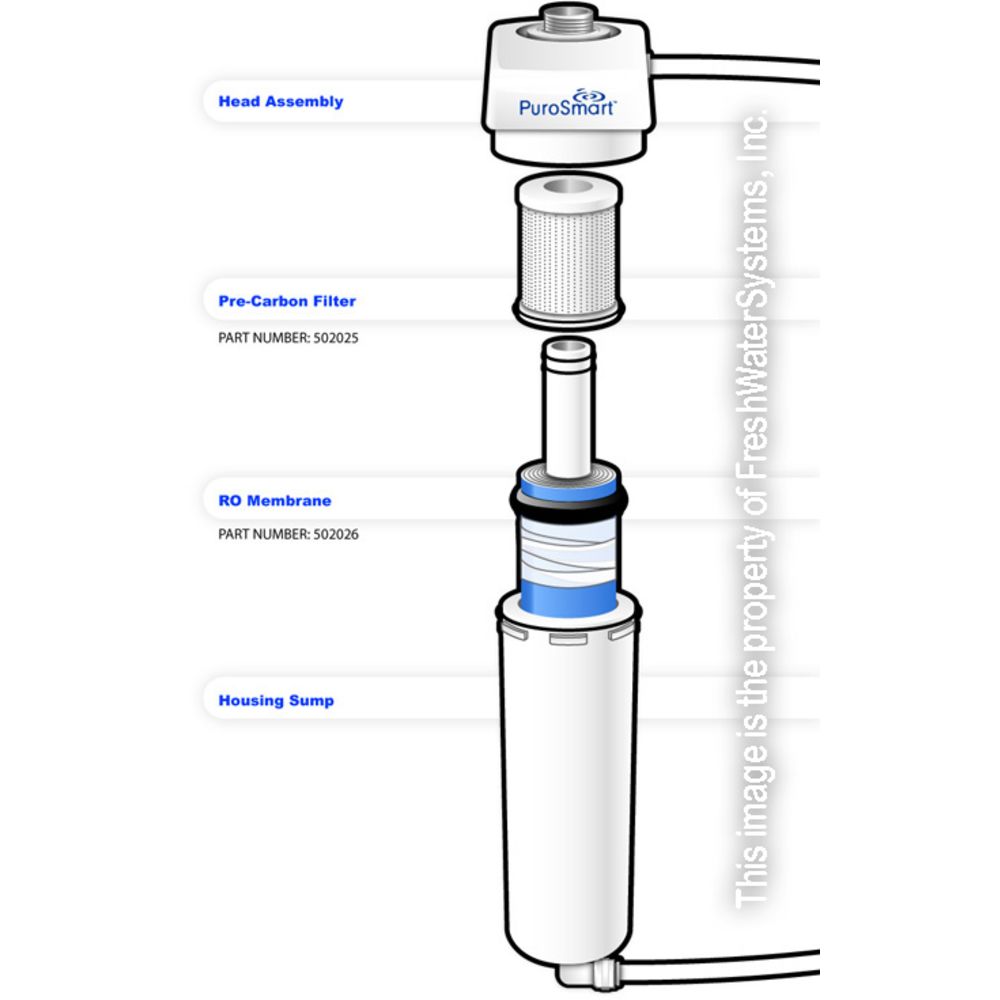 Head Assembly

PuroSmart

Pre-Carbon Filter
PART NUMBER: 502025

RO Membrane
PART NUMBER: 502026

Housing Sump

This image is the property of FreshWaterSystems, Inc.