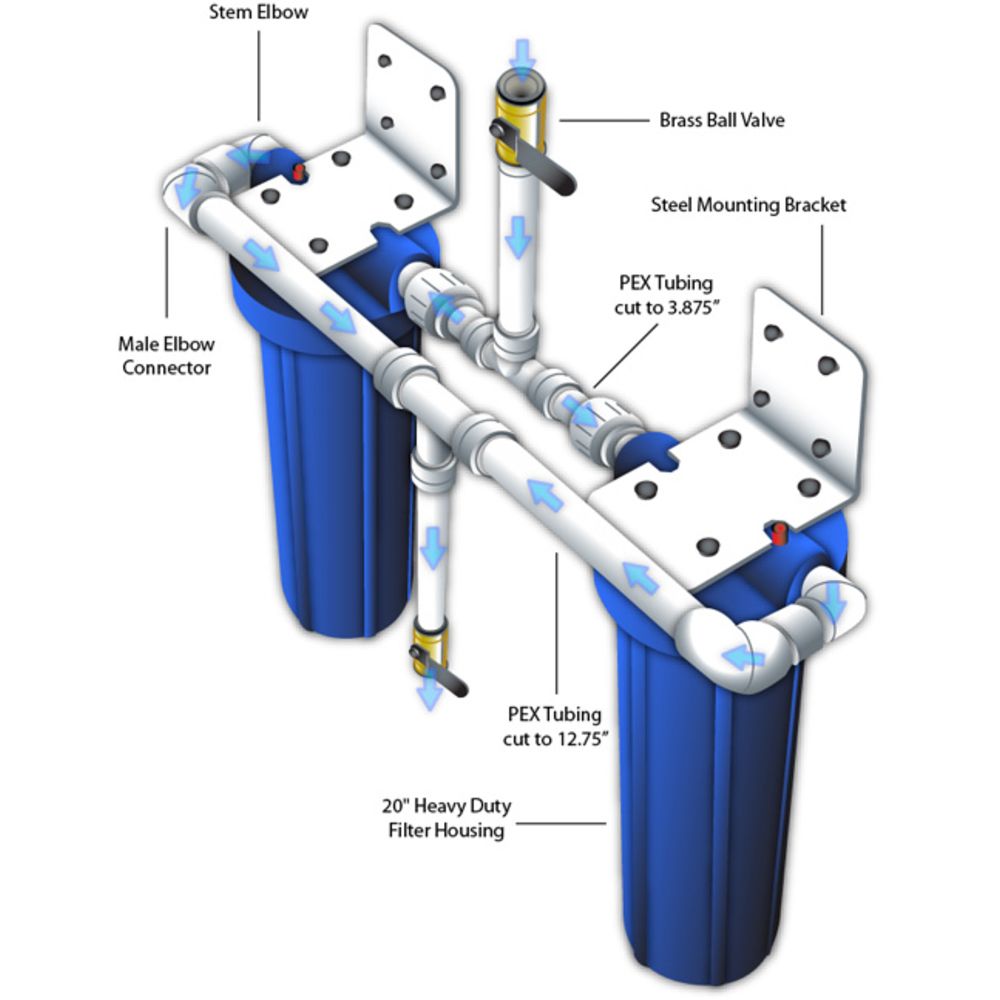 Stem Elbow

Brass Ball Valve

Steel Mounting Bracket

PEX Tubing
cut to 3.875"

Male Elbow
Connector

PEX Tubing
cut to 12.75"

20" Heavy Duty
Filter Housing