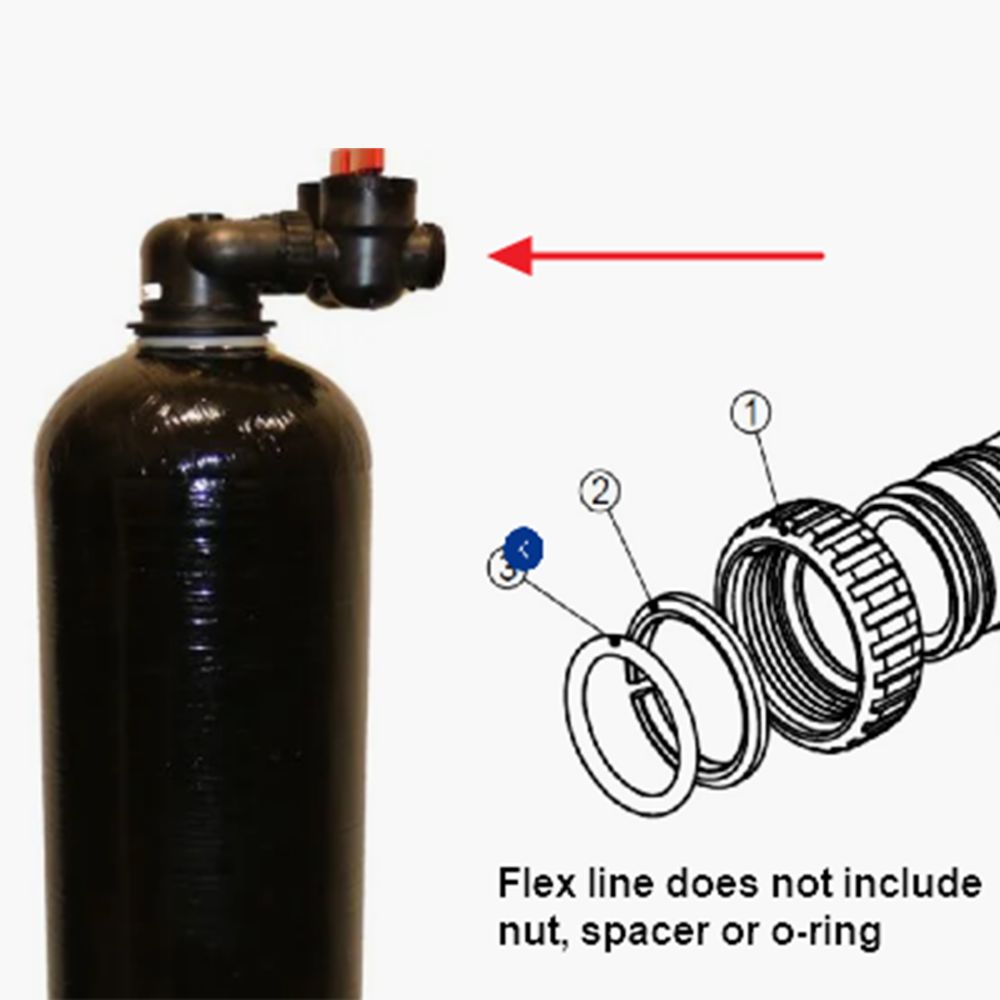 1
2
3

Flex line does not include nut, spacer or o-ring