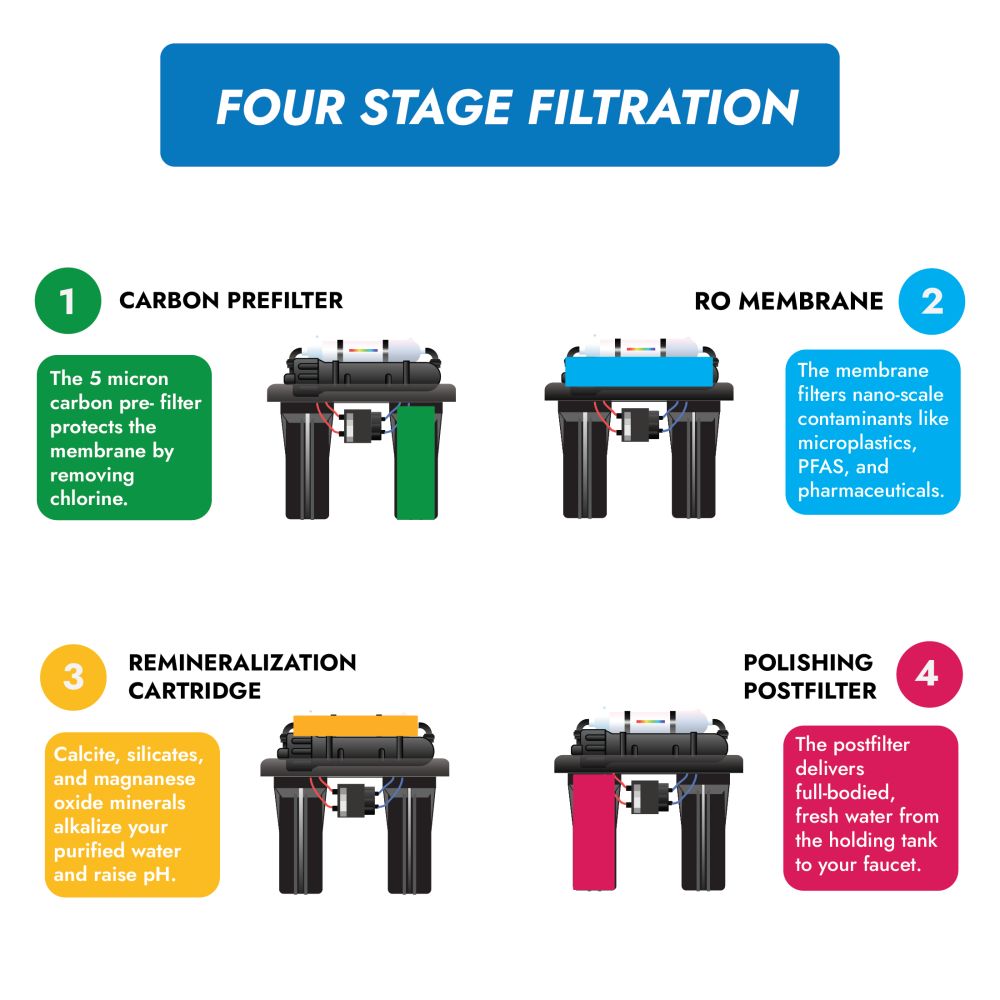 FOUR STAGE FILTRATION

1 CARBON PREFILTER

The 5 micron carbon pre- filter protects the membrane by removing chlorine.

RO MEMBRANE 2

The membrane filters nano-scale contaminants like microplastics, PFAS, and pharmaceuticals.

3 REMINERALIZATION CARTRIDGE

Calcite, silicates, and magnanese oxide minerals alkalize your purified water and raise pH.

POLISHING POSTFILTER 4

The postfilter delivers full-bodied, fresh water from the holding tank to your faucet.