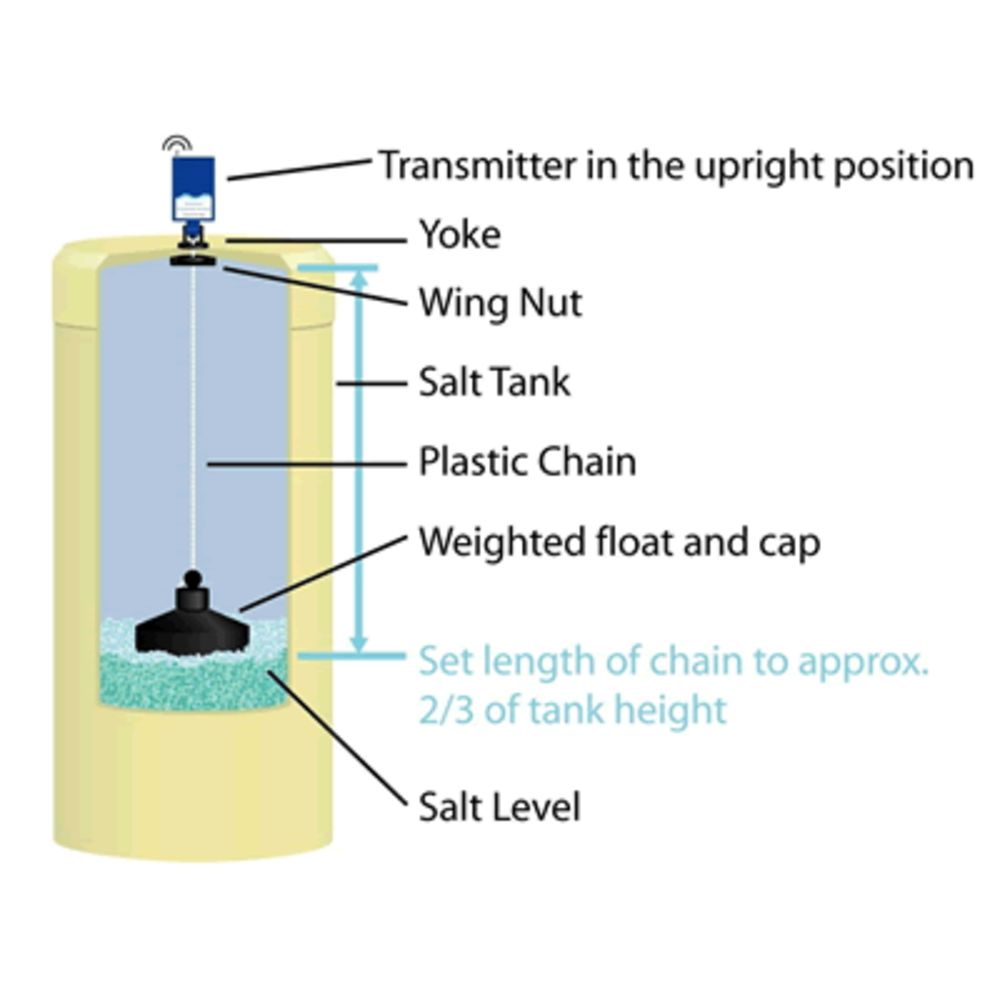 Transmitter in the upright position
Yoke
Wing Nut
Salt Tank
Plastic Chain
Weighted float and cap
Set length of chain to approx. 2/3 of tank height
Salt Level