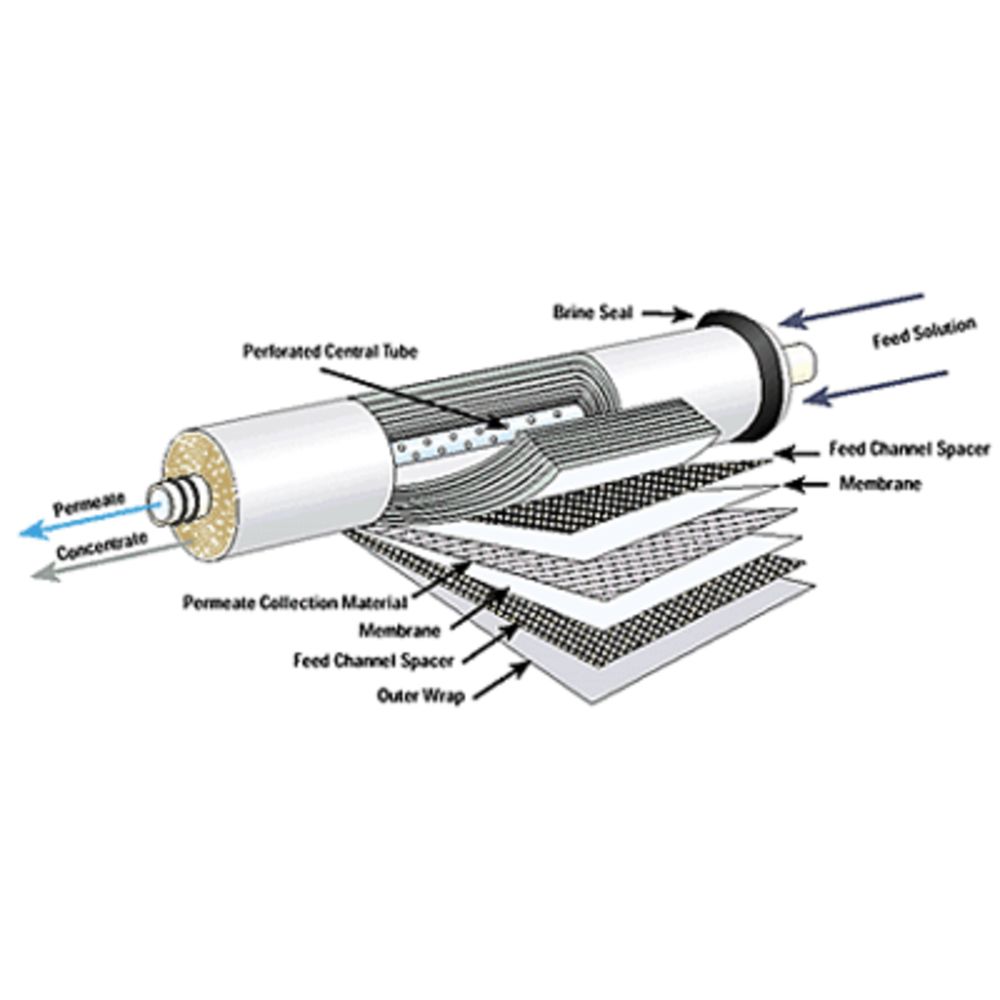 Brine Seal

Feed Solution

Perforated Central Tube

Feed Channel Spacer

Membrane

Permeate

Concentrate

Permeate Collection Material

Membrane

Feed Channel Spacer

Outer Wrap