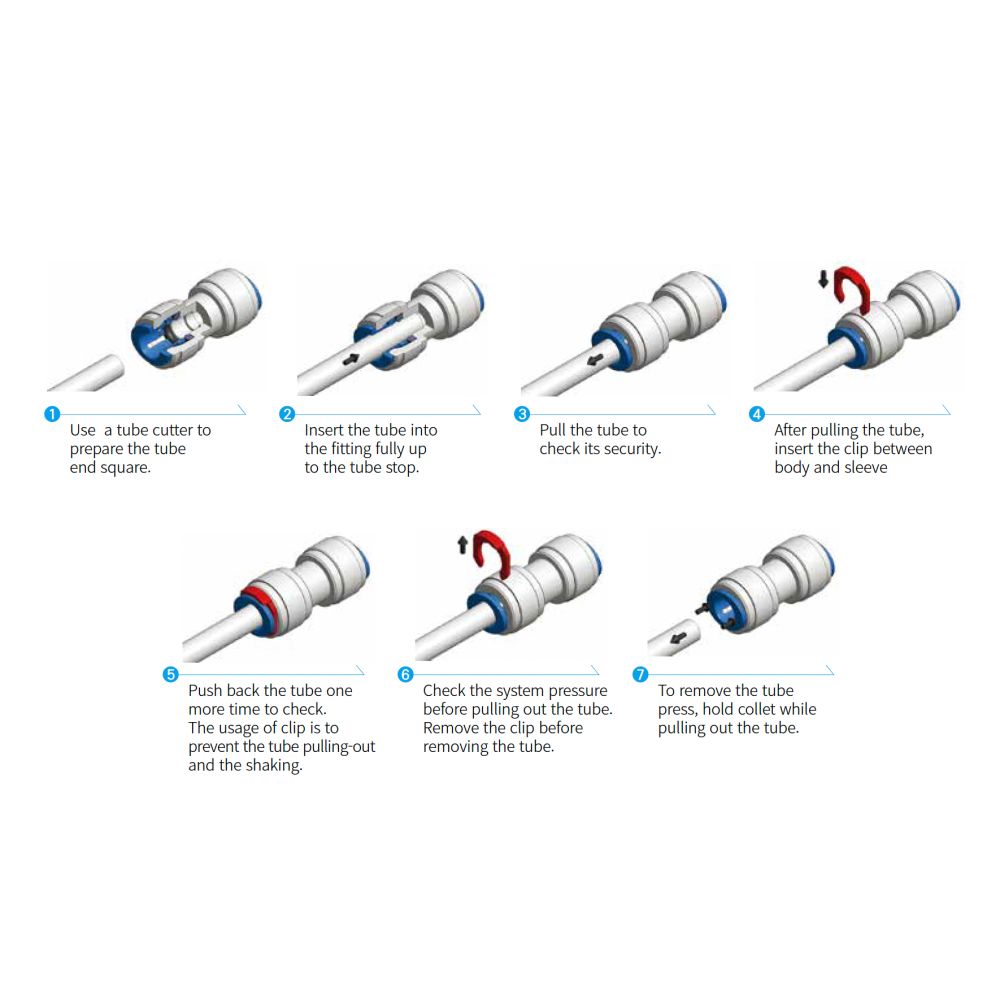 1
Use a tube cutter to prepare the tube end square.

2
Insert the tube into the fitting fully up to the tube stop.

3
Pull the tube to check its security.

4
After pulling the tube, insert the clip between body and sleeve

5
Push back the tube one more time to check.
The usage of clip is to prevent the tube pulling-out and the shaking.

6
Check the system pressure before pulling out the tube.
Remove the clip before removing the tube.

7
To remove the tube press, hold collet while pulling out the tube.