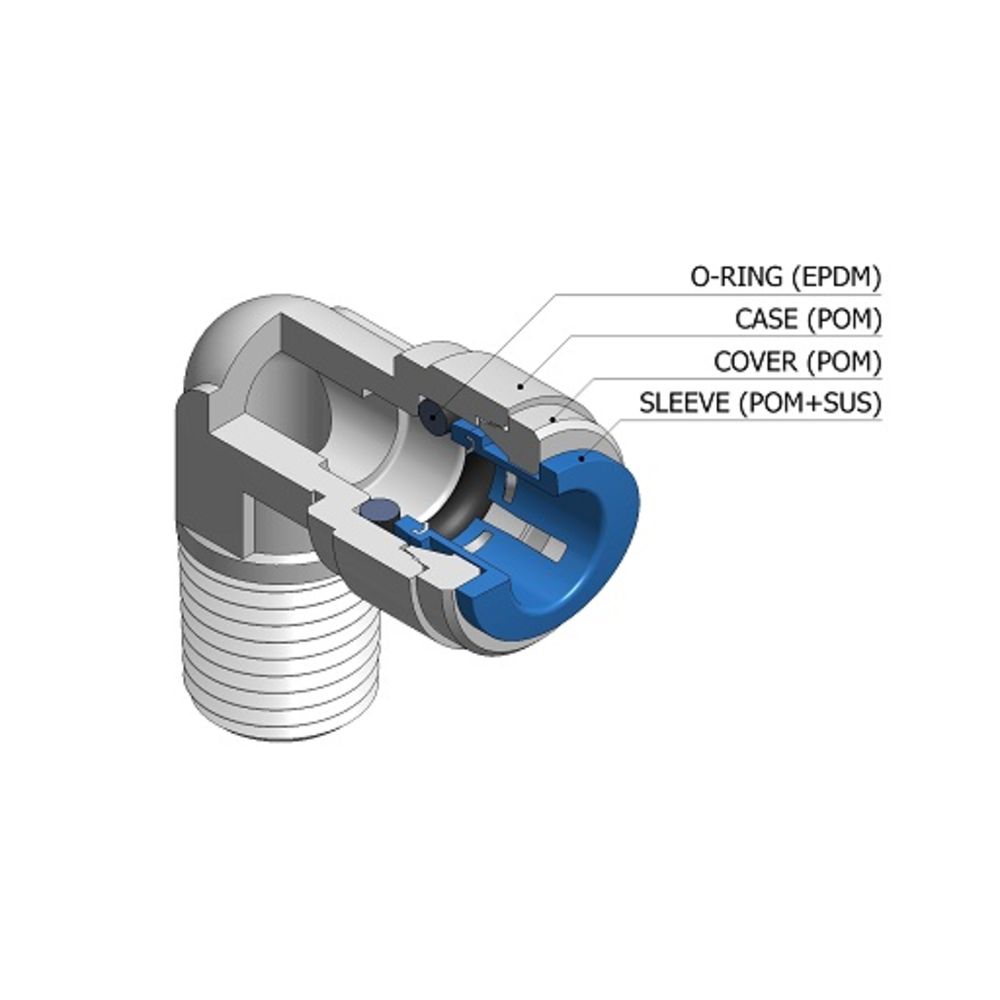 O-RING (EPDM)
CASE (POM)
COVER (POM)
SLEEVE (POM+SUS)