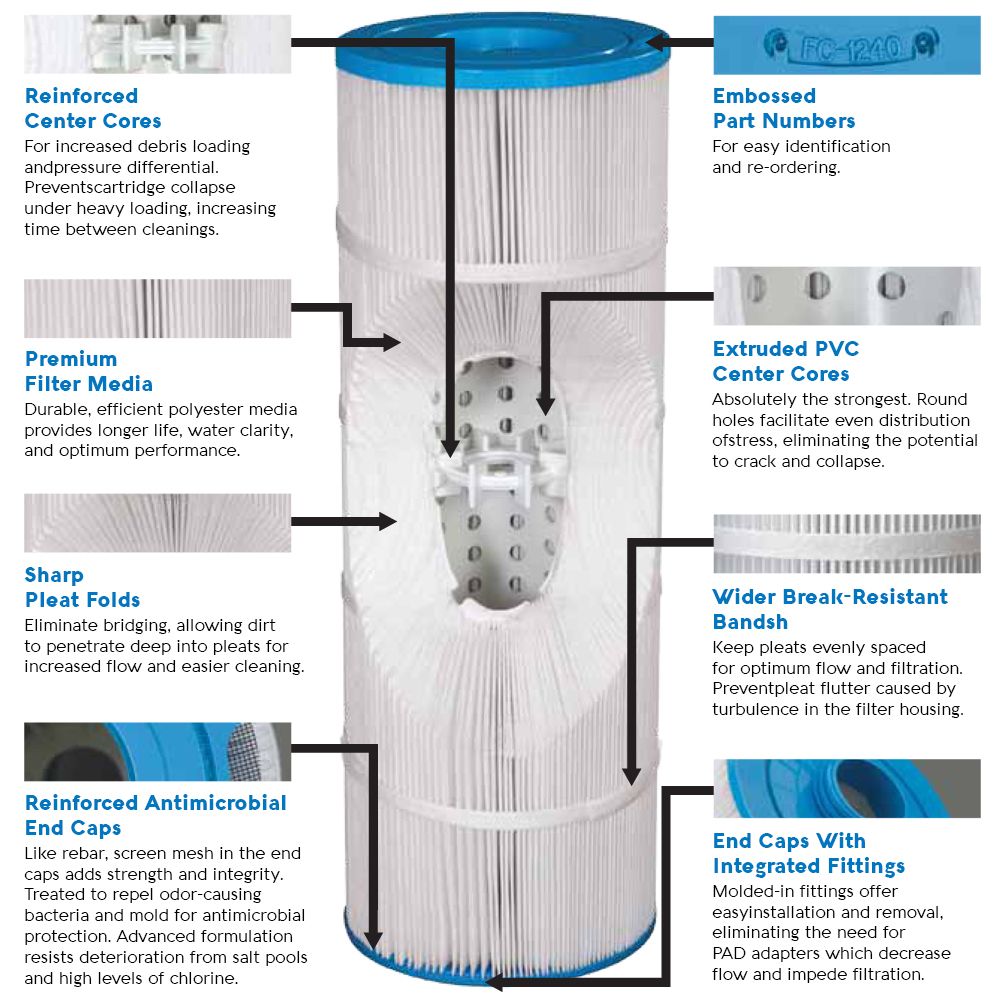 Reinforced Center Cores
For increased debris loading andpressure differential. Preventscartridge collapse under heavy loading, increasing time between cleanings.

Premium Filter Media
Durable, efficient polyester media provides longer life, water clarity, and optimum performance.

Sharp Pleat Folds
Eliminate bridging, allowing dirt to penetrate deep into pleats for increased flow and easier cleaning.

Reinforced Antimicrobial End Caps
Like rebar, screen mesh in the end caps adds strength and integrity. Treated to repel odor-causing bacteria and mold for antimicrobial protection. Advanced formulation resists deterioration from salt pools and high levels of chlorine.

FC-1240

Embossed Part Numbers
For easy identification and re-ordering.

Extruded PVC Center Cores
Absolutely the strongest. Round holes facilitate even distribution ofstress, eliminating the potential to crack and collapse.

Wider Break-Resistant Bandsh
Keep pleats evenly spaced for optimum flow and filtration. Preventpleat flutter caused by turbulence in the filter housing.

End Caps With Integrated Fittings
Molded-in fittings offer easyinstallation and removal, eliminating the need for PAD adapters which decrease flow and impede filtration.